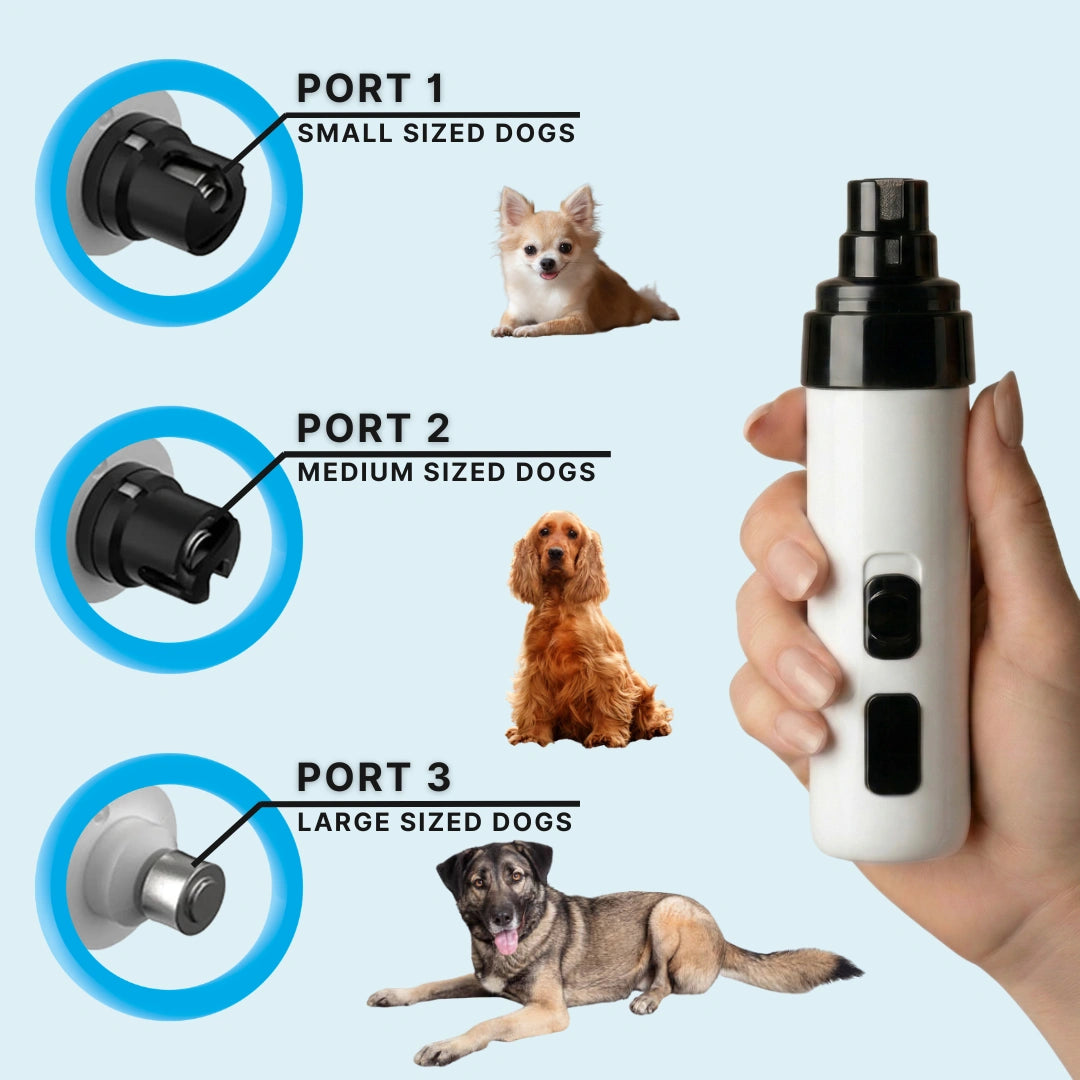 PORT 1
SMALL SIZED DOGS

PORT 2
MEDIUM SIZED DOGS

PORT 3
LARGE SIZED DOGS