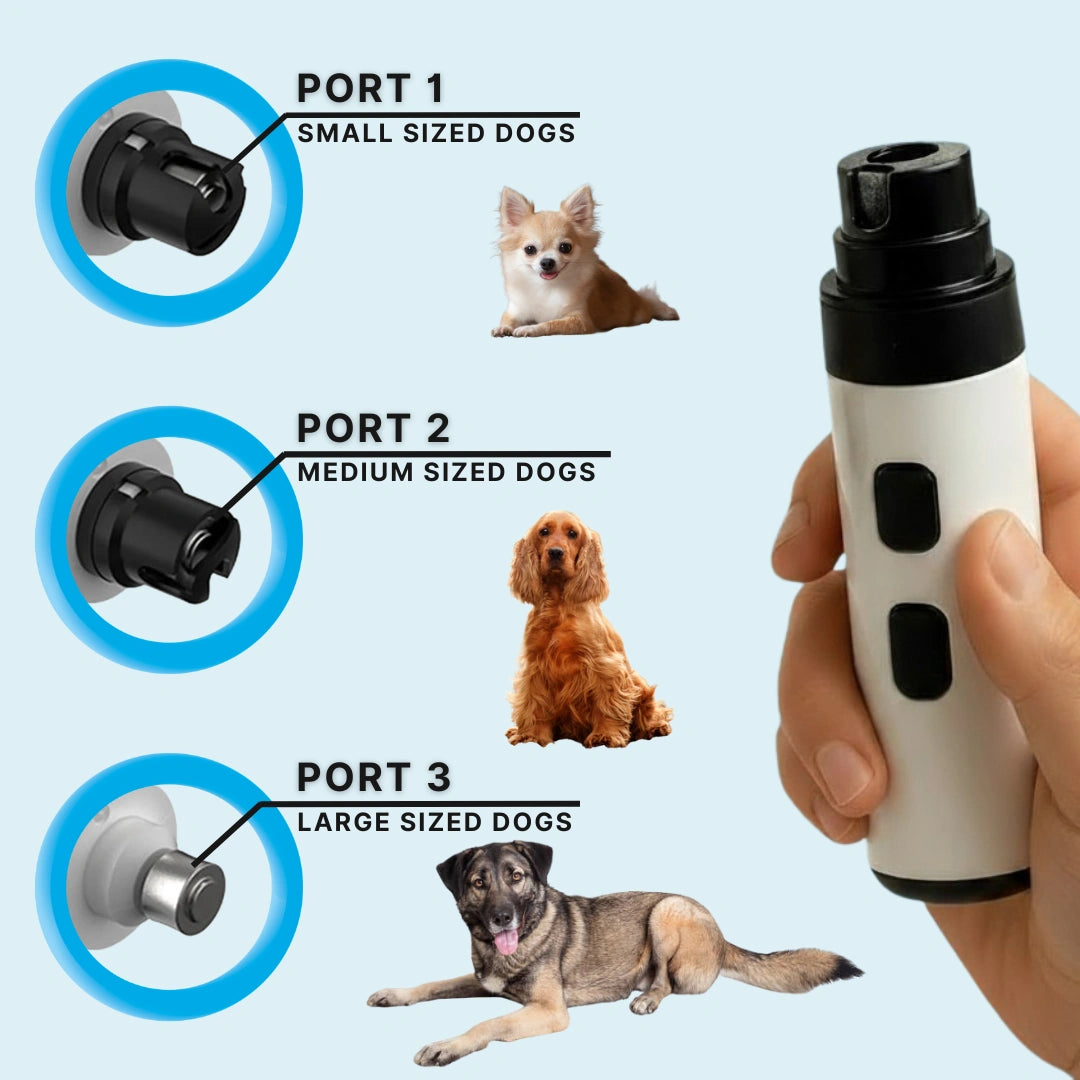 PORT 1
SMALL SIZED DOGS

PORT 2
MEDIUM SIZED DOGS

PORT 3
LARGE SIZED DOGS